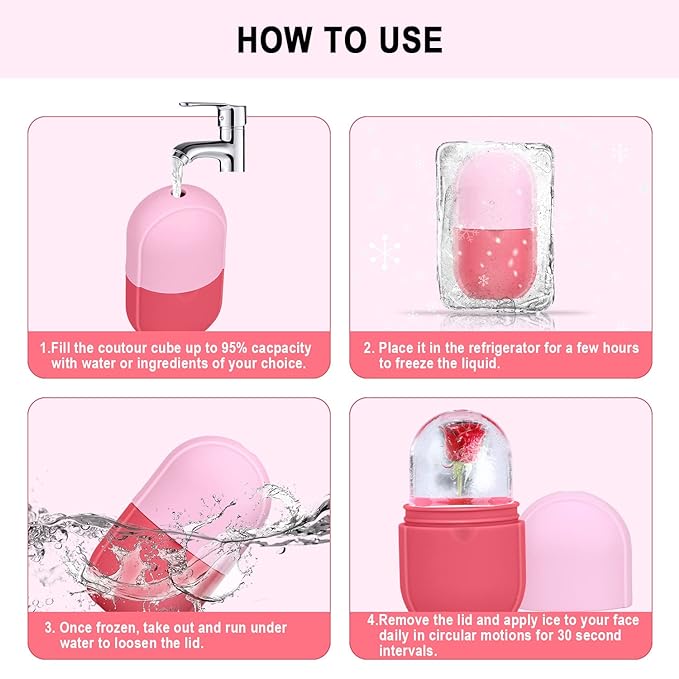 HOW TO USE

1.Fill the coutour cube up to 95% cacpacity with water or ingredients of your choice.

2. Place it in the refrigerator for a few hours to freeze the liquid.

3. Once frozen, take out and run under water to loosen the lid.

4.Remove the lid and apply ice to your face daily in circular motions for 30 second intervals.