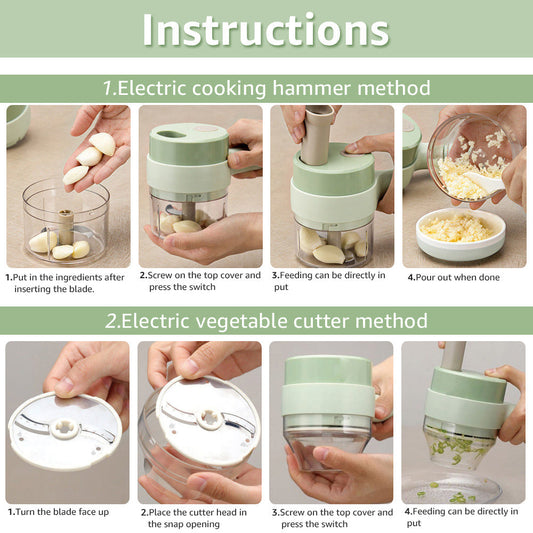 Instructions

1.Electric cooking hammer method

1.Put in the ingredients after inserting the blade.

2.Screw on the top cover and press the switch

3.Feeding can be directly in put

4.Pour out when done

2.Electric vegetable cutter method

1.Turn the blade face up

2.Place the cutter head in the snap opening

3.Screw on the top cover and press the switch

4.Feeding can be directly in put